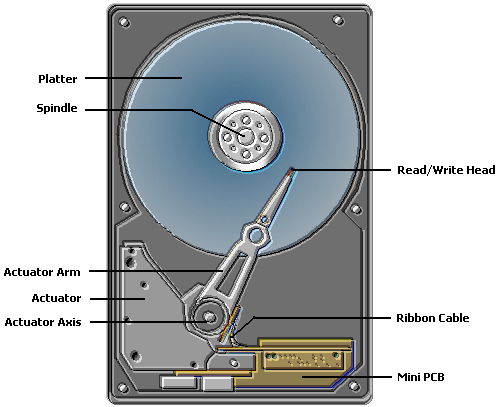 Platter

Spindle

Read/Write Head

Actuator Arm

Actuator

Actuator Axis

Ribbon Cable

Mini PCB